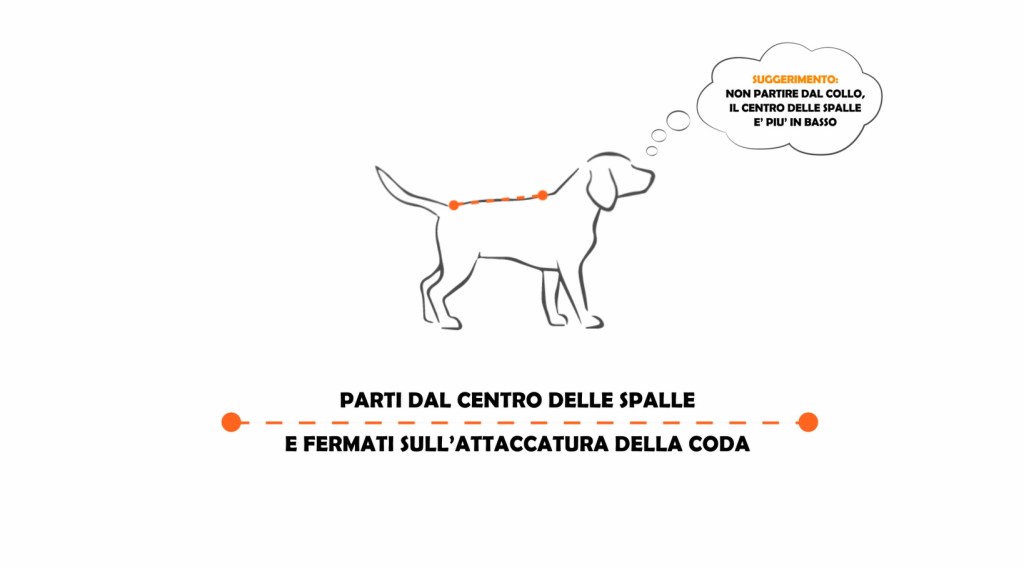 SUGGERIMENTO:
NON PARTIRE DAL COLLO, IL CENTRO DELLE SPALLE E' PIU' IN BASSO

PARTI DAL CENTRO DELLE SPALLE
E FERMATI SULL'ATTACCATURA DELLA CODA